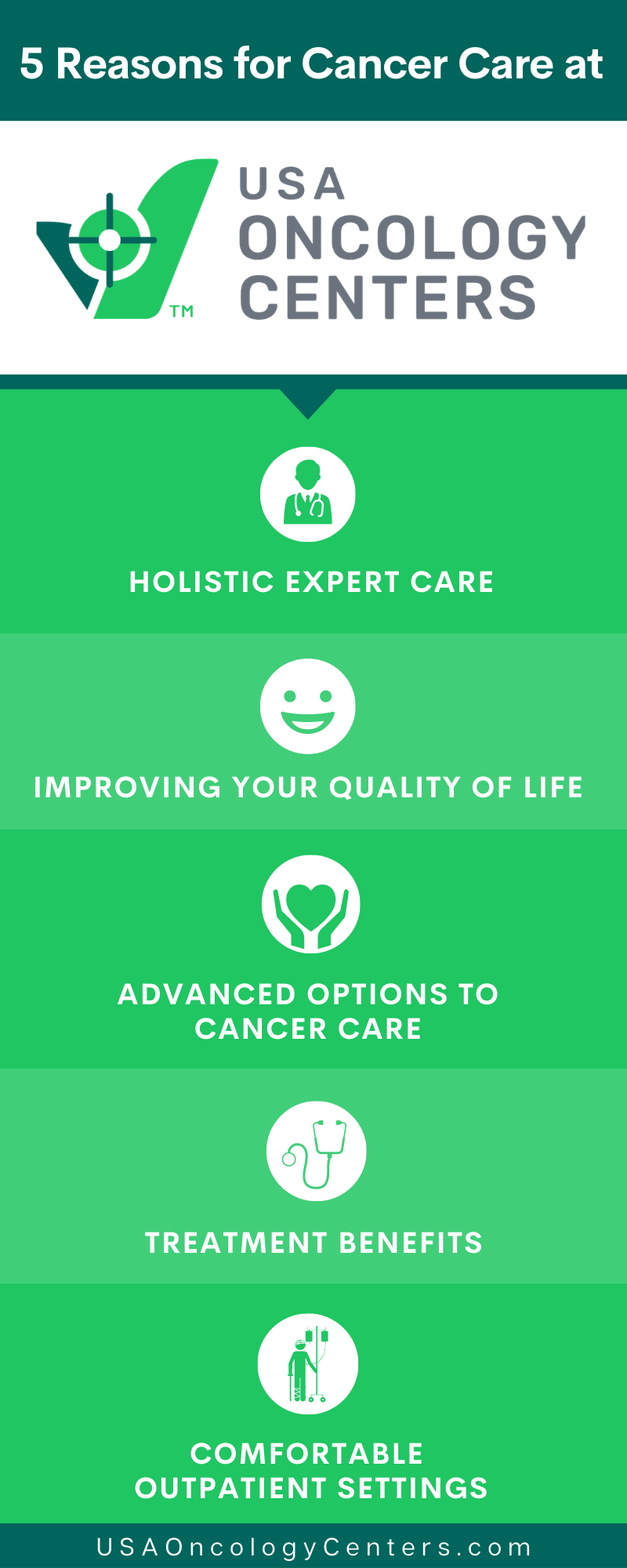 5 Reasons for Cancer Care at

TM USA ONCOLOGY CENTERS

HOLISTIC EXPERT CARE

IMPROVING YOUR QUALITY OF LIFE

ADVANCED OPTIONS TO CANCER CARE

TREATMENT BENEFITS

COMFORTABLE OUTPATIENT SETTINGS

USAOncologyCenters.com