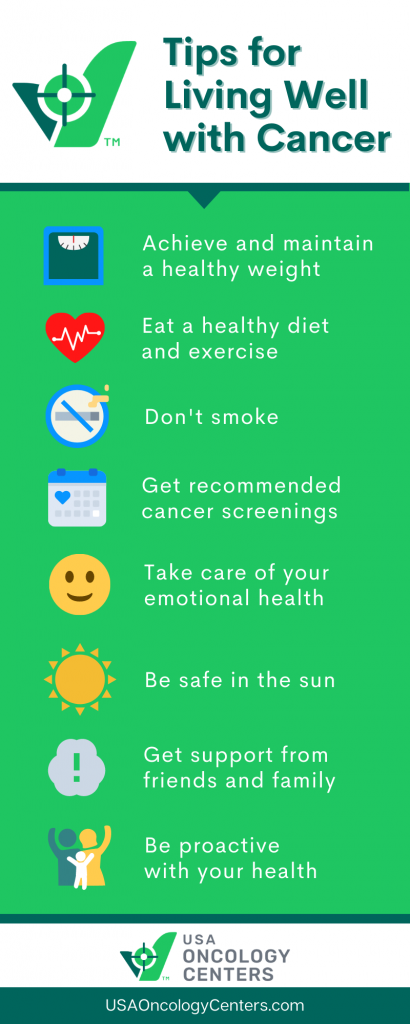 TM

Tips for Living Well with Cancer

Achieve and maintain a healthy weight

Eat a healthy diet and exercise

Don't smoke

Get recommended cancer screenings

Take care of your emotional health

Be safe in the sun

!

Get support from friends and family

Be proactive with your health

TM

USA ONCOLOGY CENTERS

USAOncologyCenters.com